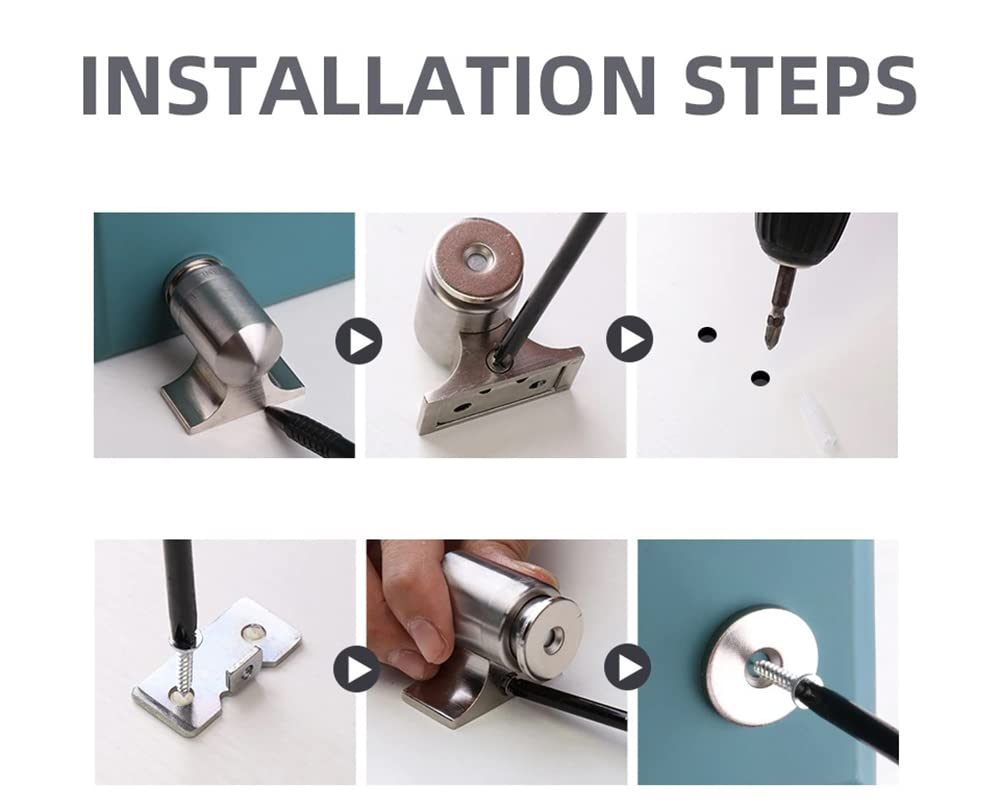 INSTALLATION STEPS