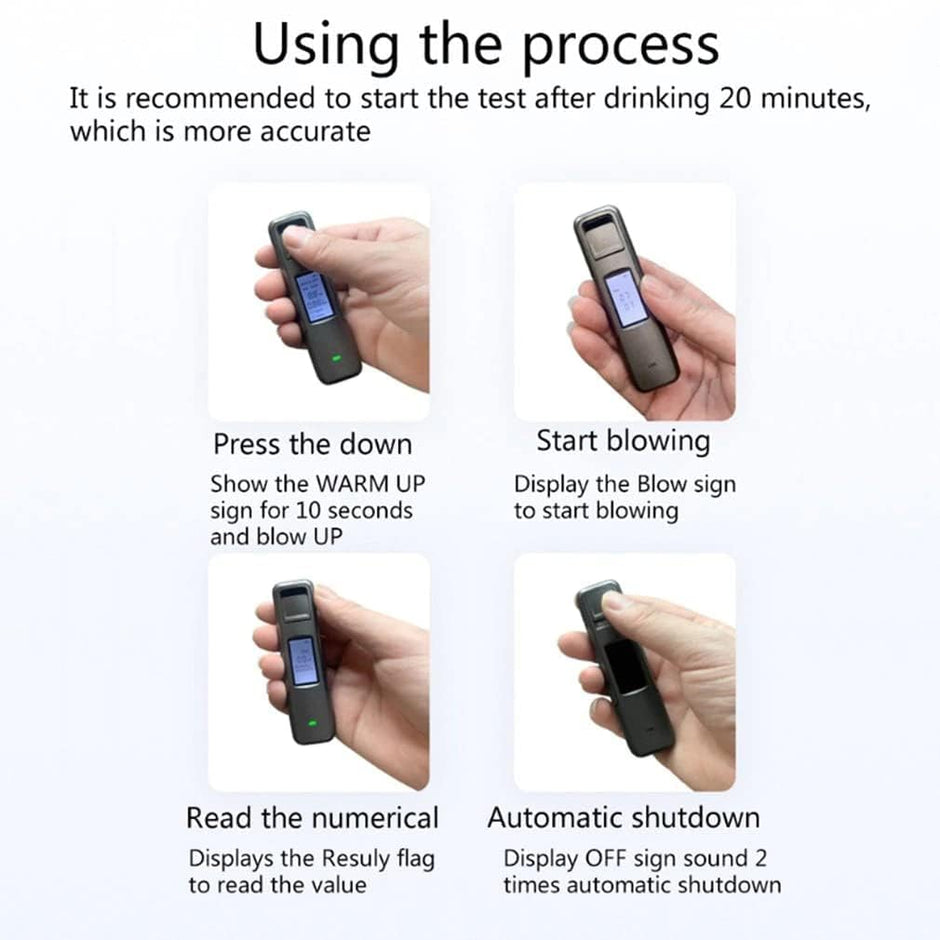 Using the process

It is recommended to start the test after drinking 20 minutes, which is more accurate

Press the down

Show the WARM UP sign for 10 seconds and blow UP

Start blowing

Display the Blow sign to start blowing

Read the numerical

Displays the Resuly flag to read the value

Automatic shutdown

Display OFF sign sound 2 times automatic shutdown