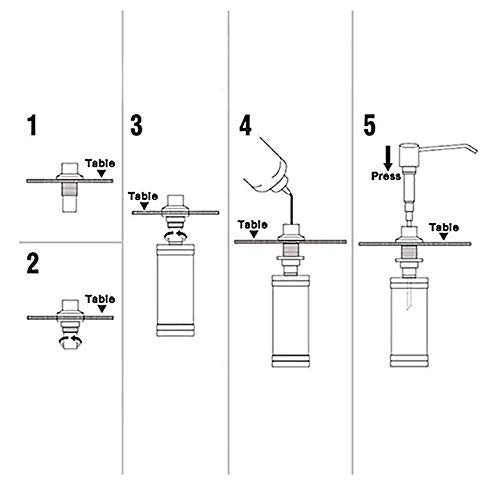 1

Table

2

Table

3

Table

4

Table

5

Press

Table