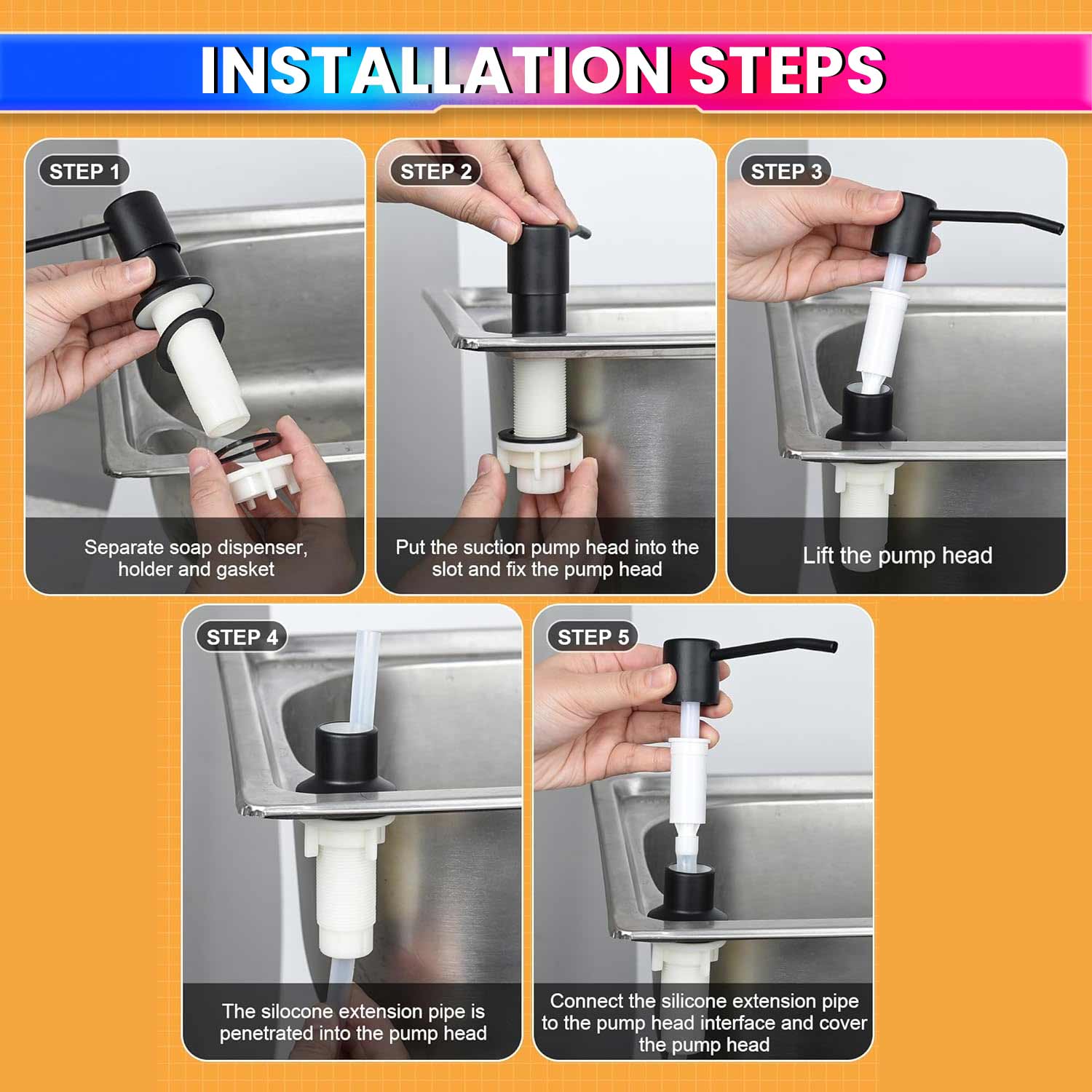 INSTALLATION STEPS

STEP 1

Separate soap dispenser, holder and gasket

STEP 2

Put the suction pump head into the slot and fix the pump head

STEP 3

Lift the pump head

STEP 4

The silocone extension pipe is penetrated into the pump head

STEP 5

Connect the silicone extension pipe to the pump head interface and cover the pump head