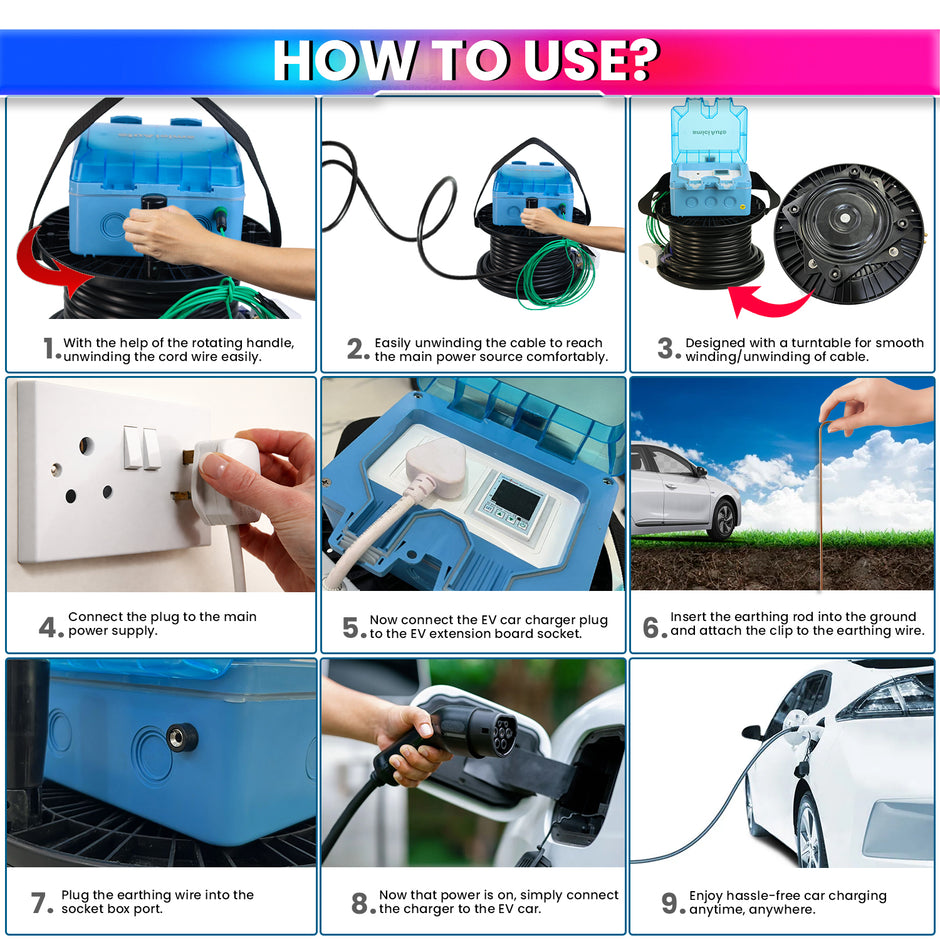 HOW TO USE?

1. With the help of the rotating handle, unwinding the cord wire easily.

2. Easily unwinding the cable to reach the main power source comfortably.

3. Designed with a turntable for smooth winding/unwinding of cable.

4. Connect the plug to the main power supply.

5. Now connect the EV car charger plug to the EV extension board socket.

6. Insert the earthing rod into the ground and attach the clip to the earthing wire.

7. Plug the earthing wire into the socket box port.

8. Now that power is on, simply connect the charger to the EV car.

9. Enjoy hassle-free car charging anytime, anywhere.