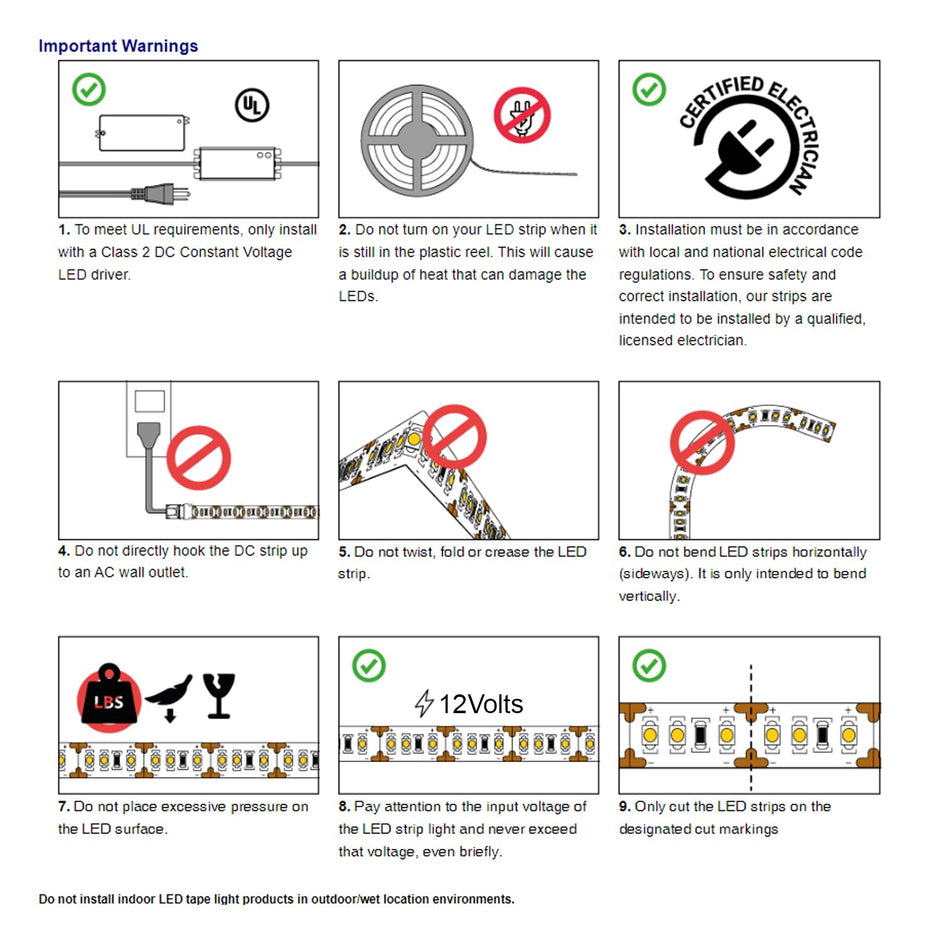 Important Warnings

UL

1. To meet UL requirements, only install with a Class 2 DC Constant Voltage LED driver.

2. Do not turn on your LED strip when it is still in the plastic reel. This will cause a buildup of heat that can damage the LEDs.

CERTIFIED ELECTRICIAN

3. Installation must be in accordance with local and national electrical code regulations. To ensure safety and correct installation, our strips are intended to be installed by a qualified, licensed electrician.

4. Do not directly hook the DC strip up to an AC wall outlet.

5. Do not twist, fold or crease the LED strip.

6. Do not bend LED strips horizontally (sideways). It is only intended to bend vertically.

LBS

7. Do not place excessive pressure on the LED surface.

12Volts

8. Pay attention to the input voltage of the LED strip light and never exceed that voltage, even briefly.

9. Only cut the LED strips on the designated cut markings

Do not install indoor LED tape light products in outdoor/wet location environments.