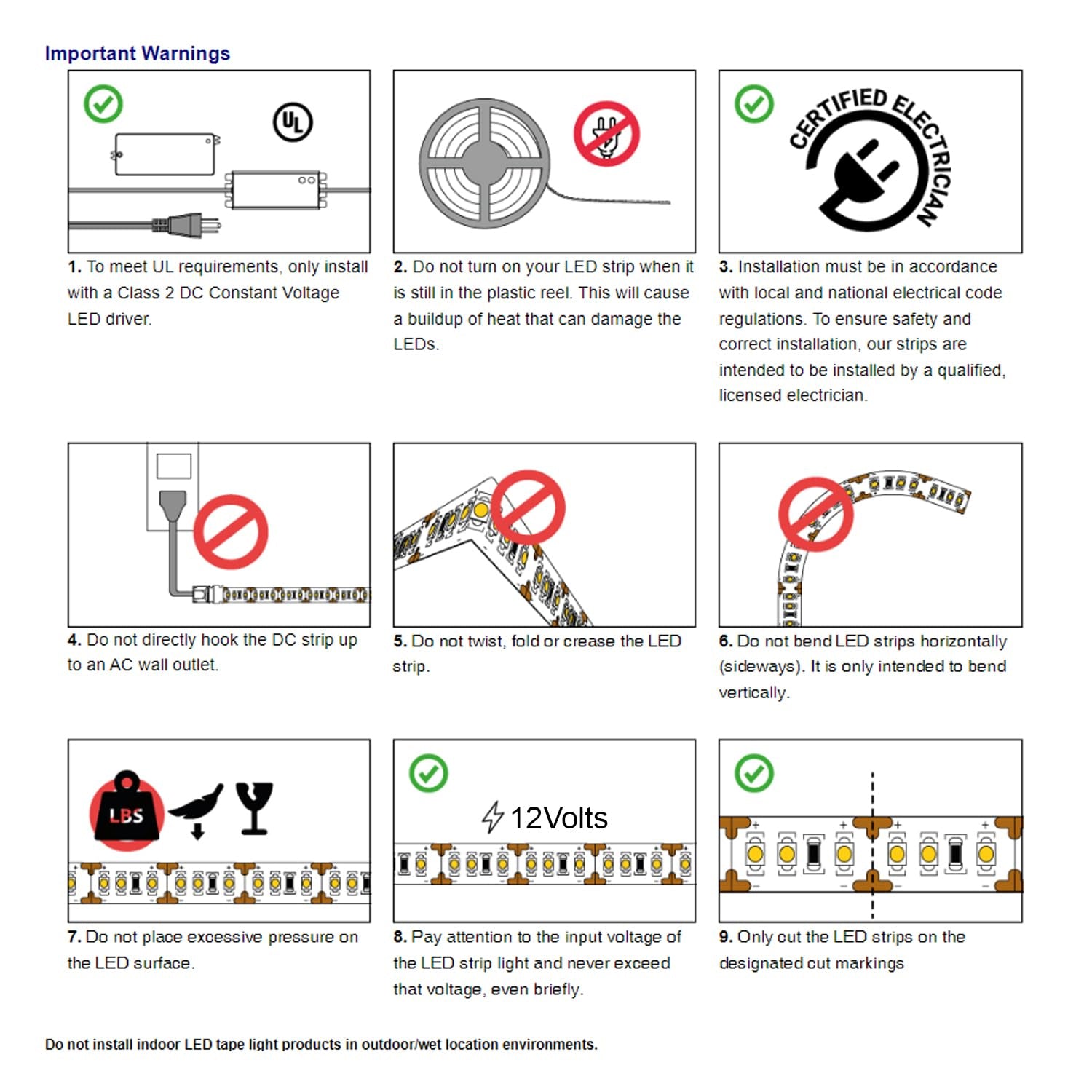 Important Warnings

UL

1. To meet UL requirements, only install with a Class 2 DC Constant Voltage LED driver.

2. Do not turn on your LED strip when it is still in the plastic reel. This will cause a buildup of heat that can damage the LEDs.

CERTIFIED ELECTRICIAN

3. Installation must be in accordance with local and national electrical code regulations. To ensure safety and correct installation, our strips are intended to be installed by a qualified, licensed electrician.

4. Do not directly hook the DC strip up to an AC wall outlet.

5. Do not twist, fold or crease the LED strip.

6. Do not bend LED strips horizontally (sideways). It is only intended to bend vertically.

LBS

7. Do not place excessive pressure on the LED surface.

12Volts

8. Pay attention to the input voltage of the LED strip light and never exceed that voltage, even briefly.

9. Only cut the LED strips on the designated cut markings

Do not install indoor LED tape light products in outdoor/wet location environments.