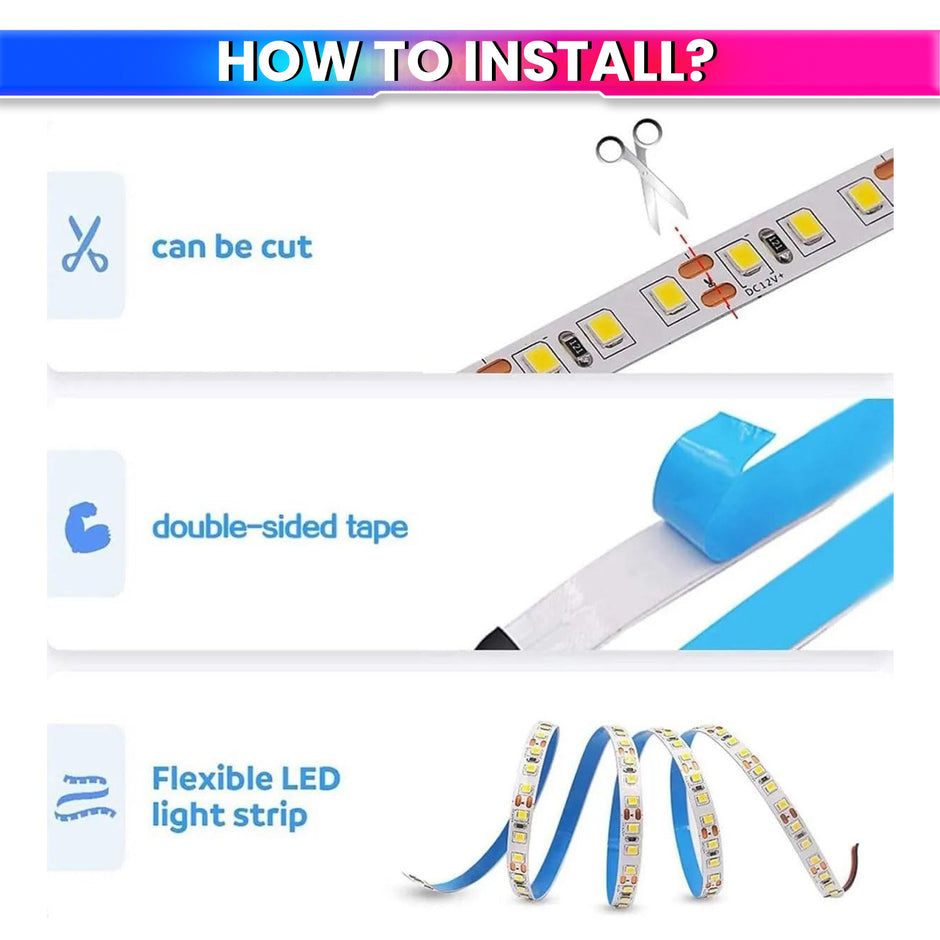 HOW TO INSTALL?

can be cut

DC12V+

double-sided tape

Flexible LED light strip