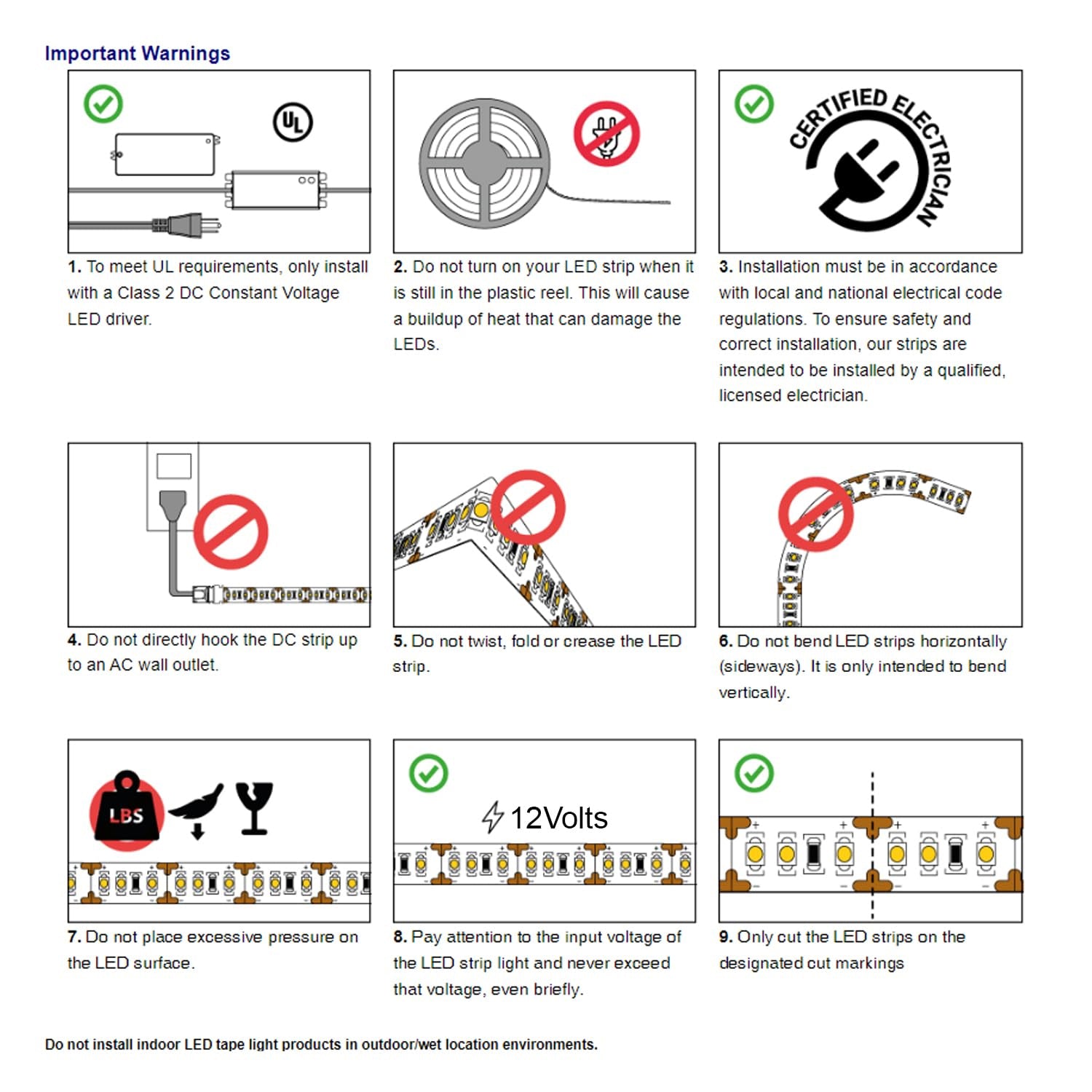 Important Warnings

UL

1. To meet UL requirements, only install with a Class 2 DC Constant Voltage LED driver.

2. Do not turn on your LED strip when it is still in the plastic reel. This will cause a buildup of heat that can damage the LEDs.

CERTIFIED ELECTRICIAN

3. Installation must be in accordance with local and national electrical code regulations. To ensure safety and correct installation, our strips are intended to be installed by a qualified, licensed electrician.

4. Do not directly hook the DC strip up to an AC wall outlet.

5. Do not twist, fold or crease the LED strip.

6. Do not bend LED strips horizontally (sideways). It is only intended to bend vertically.

LBS

7. Do not place excessive pressure on the LED surface.

12Volts

8. Pay attention to the input voltage of the LED strip light and never exceed that voltage, even briefly.

9. Only cut the LED strips on the designated cut markings

Do not install indoor LED tape light products in outdoor/wet location environments.